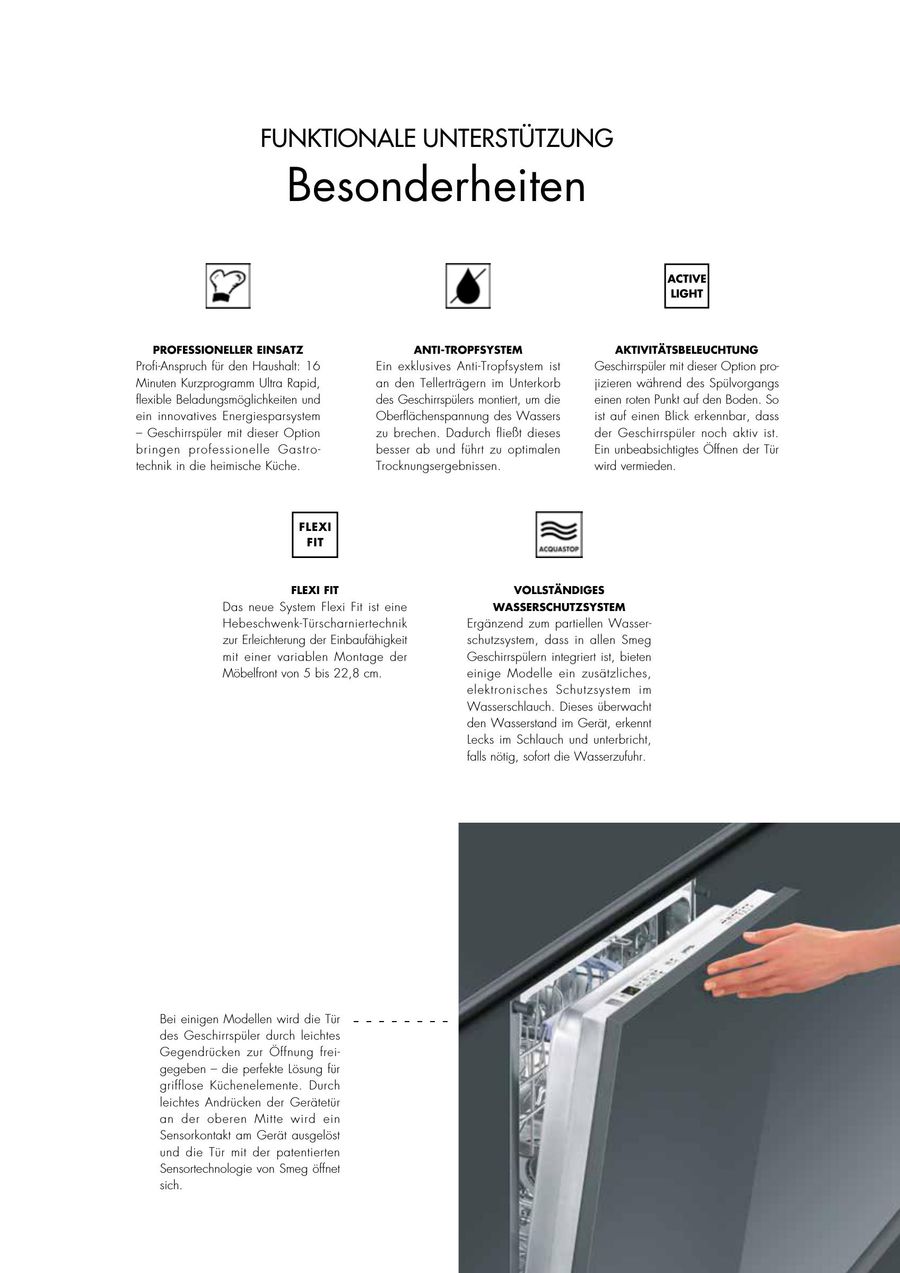 FUNKTIONALE UNTERSTÜTZUNG
Besonderheiten

ACTIVE LIGHT

PROFESSIONELLER EINSATZ
Profi-Anspruch für den Haushalt: 16 Minuten Kurzprogramm Ultra Rapid, flexible Beladungsmöglichkeiten und ein innovatives Energiesparsystem – Geschirrspüler mit dieser Option bringen professionelle Gastrotechnik in die heimische Küche.

ANTI-TROPFSYSTEM
Ein exklusives Anti-Tropfsystem ist an den Tellerträgern im Unterkorb des Geschirrspülers montiert, um die Oberflächenspannung des Wassers zu brechen. Dadurch fließt dieses besser ab und führt zu optimalen Trocknungsergebnissen.

AKTIVITÄTSBELEUCHTUNG
Geschirrspüler mit dieser Option projizieren während des Spülvorgangs einen roten Punkt auf den Boden. So ist auf einen Blick erkennbar, dass der Geschirrspüler noch aktiv ist. Ein unbeabsichtigtes Öffnen der Tür wird vermieden.

FLEXI FIT

ACQUASTOP

FLEXI FIT
Das neue System Flexi Fit ist eine Hebeschwenk-Türscharniertechnik zur Erleichterung der Einbaufähigkeit mit einer variablen Montage der Möbelfront von 5 bis 22,8 cm.

VOLLSTÄNDIGES WASSERSCHUTZSYSTEM
Ergänzend zum partiellen Wasserschutzsystem, dass in allen Smeg Geschirrspülern integriert ist, bieten einige Modelle ein zusätzliches, elektronisches Schutzsystem im Wasserschlauch. Dieses überwacht den Wasserstand im Gerät, erkennt Lecks im Schlauch und unterbricht, falls nötig, sofort die Wasserzufuhr.

Bei einigen Modellen wird die Tür des Geschirrspüler durch leichtes Gegendrücken zur Öffnung freigegeben – die perfekte Lösung für grifflose Küchenelemente. Durch leichtes Andrücken der Gerätetür an der oberen Mitte wird ein Sensorkontakt am Gerät ausgelöst und die Tür mit der patentierten Sensortechnologie von Smeg öffnet sich.