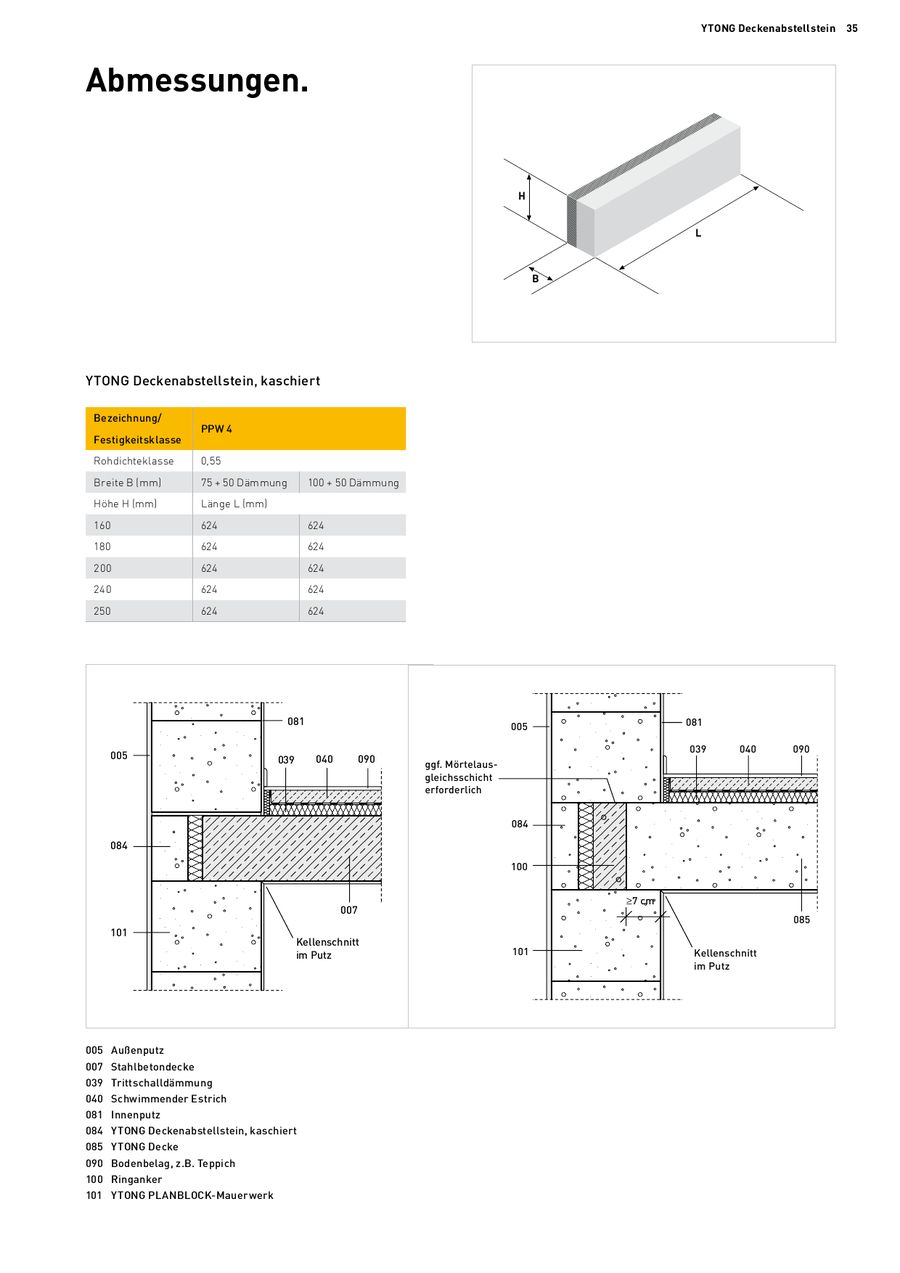 YTONG Deckenabstellstein 35

Abmessungen.

H
L
B

YTONG Deckenabstellstein, kaschiert

| Bezeichnung/ Festigkeitsklasse | PPW 4 | |
|---|---|---|
| Rohdichteklasse | 0,55 | |
| Breite B (mm) | 75 + 50 Dämmung | 100 + 50 Dämmung |
| Höhe H (mm) | Länge L (mm) | |
| 160 | 624 | 624 |
| 180 | 624 | 624 |
| 200 | 624 | 624 |
| 240 | 624 | 624 |
| 250 | 624 | 624 |

081
005
039 040 090
084
007
101
Kellenschnitt im Putz

005
081
039 040 090
ggf. Mörtelausgleichsschicht erforderlich
084
100
≥7 cm
085
101
Kellenschnitt im Putz

005 Außenputz
007 Stahlbetondecke
039 Trittschalldämmung
040 Schwimmender Estrich
081 Innenputz
084 YTONG Deckenabstellstein, kaschiert
085 YTONG Decke
090 Bodenbelag, z.B. Teppich
100 Ringanker
101 YTONG PLANBLOCK-Mauerwerk