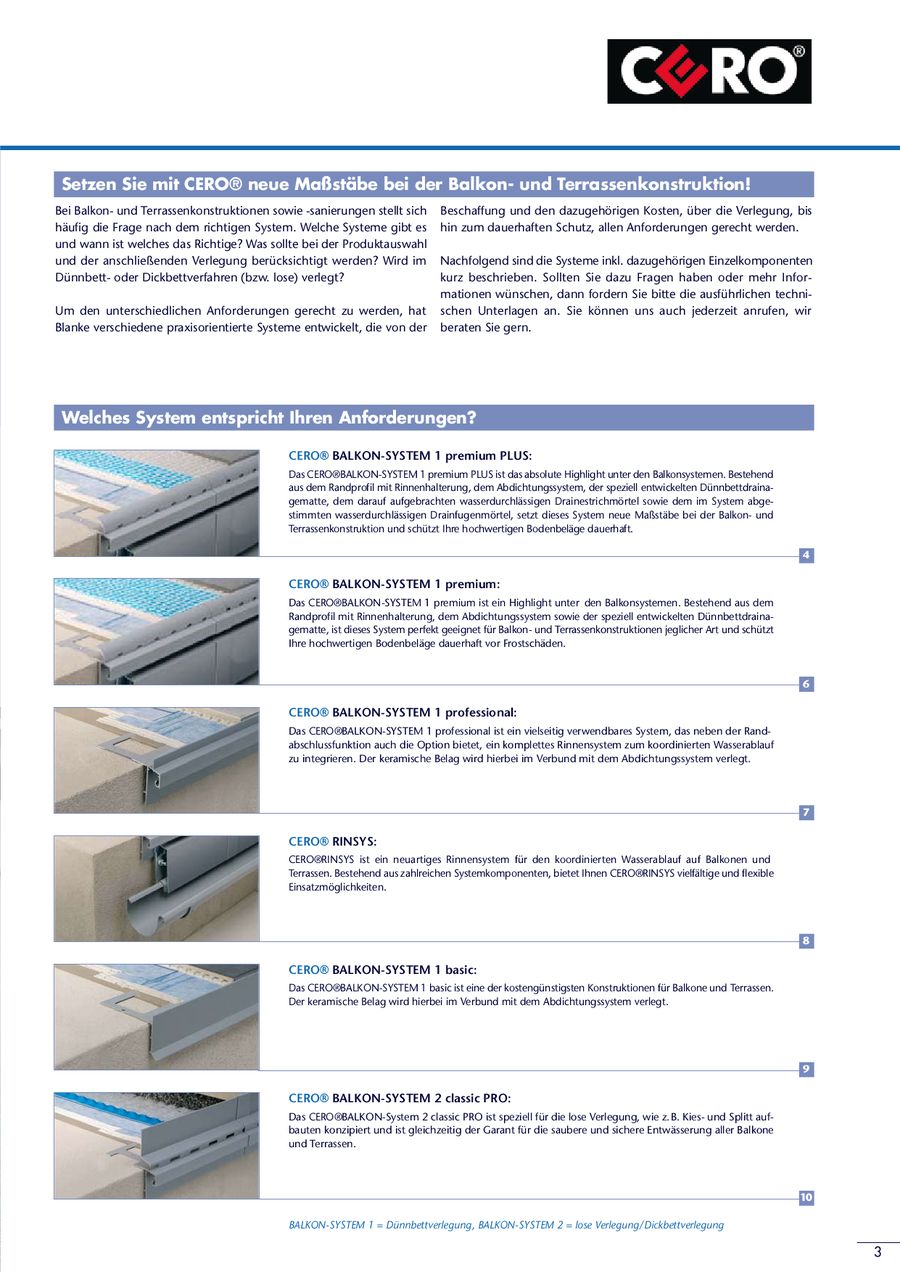 CERO®

Setzen Sie mit CERO® neue Maßstäbe bei der Balkon- und Terrassenkonstruktion!

Bei Balkon- und Terrassenkonstruktionen sowie -sanierungen stellt sich häufig die Frage nach dem richtigen System. Welche Systeme gibt es und wann ist welches das Richtige? Was sollte bei der Produktauswahl und der anschließenden Verlegung berücksichtigt werden? Wird im Dünnbett- oder Dickbettverfahren (bzw. lose) verlegt?

Um den unterschiedlichen Anforderungen gerecht zu werden, hat Blanke verschiedene praxisorientierte Systeme entwickelt, die von der Beschaffung und den dazugehörigen Kosten, über die Verlegung, bis hin zum dauerhaften Schutz, allen Anforderungen gerecht werden.

Nachfolgend sind die Systeme inkl. dazugehörigen Einzelkomponenten kurz beschrieben. Sollten Sie dazu Fragen haben oder mehr Informationen wünschen, dann fordern Sie bitte die ausführlichen technischen Unterlagen an. Sie können uns auch jederzeit anrufen, wir beraten Sie gern.

Welches System entspricht Ihren Anforderungen?

CERO® BALKON-SYSTEM 1 premium PLUS:
Das CERO®BALKON-SYSTEM 1 premium PLUS ist das absolute Highlight unter den Balkonsystemen. Bestehend aus dem Randprofil mit Rinnenhalterung, dem Abdichtungssystem, der speziell entwickelten Dünnbettdrainagematte, dem darauf aufgebrachten wasserdurchlässigen Drainestrichmörtel sowie dem im System abgestimmten wasserdurchlässigen Drainfugenmörtel, setzt dieses System neue Maßstäbe bei der Balkon- und Terrassenkonstruktion und schützt Ihre hochwertigen Bodenbeläge dauerhaft.

4

CERO® BALKON-SYSTEM 1 premium:
Das CERO®BALKON-SYSTEM 1 premium ist ein Highlight unter den Balkonsystemen. Bestehend aus dem Randprofil mit Rinnenhalterung, dem Abdichtungssystem sowie der speziell entwickelten Dünnbettdrainagematte, ist dieses System perfekt geeignet für Balkon- und Terrassenkonstruktionen jeglicher Art und schützt Ihre hochwertigen Bodenbeläge dauerhaft vor Frostschäden.

6

CERO® BALKON-SYSTEM 1 professional:
Das CERO®BALKON-SYSTEM 1 professional ist ein vielseitig verwendbares System, das neben der Randabschlussfunktion auch die Option bietet, ein komplettes Rinnensystem zum koordinierten Wasserablauf zu integrieren. Der keramische Belag wird hierbei im Verbund mit dem Abdichtungssystem verlegt.

7

CERO® RINSYS:
CERO®RINSYS ist ein neuartiges Rinnensystem für den koordinierten Wasserablauf auf Balkonen und Terrassen. Bestehend aus zahlreichen Systemkomponenten, bietet Ihnen CERO®RINSYS vielfältige und flexible Einsatzmöglichkeiten.

8

CERO® BALKON-SYSTEM 1 basic:
Das CERO®BALKON-SYSTEM 1 basic ist eine der kostengünstigsten Konstruktionen für Balkone und Terrassen. Der keramische Belag wird hierbei im Verbund mit dem Abdichtungssystem verlegt.

9

CERO® BALKON-SYSTEM 2 classic PRO:
Das CERO®BALKON-System 2 classic PRO ist speziell für die lose Verlegung, wie z. B. Kies- und Splitt aufbauten konzipiert und ist gleichzeitig der Garant für die saubere und sichere Entwässerung aller Balkone und Terrassen.

10

BALKON-SYSTEM 1 = Dünnbettverlegung, BALKON-SYSTEM 2 = lose Verlegung/Dickbettverlegung

3